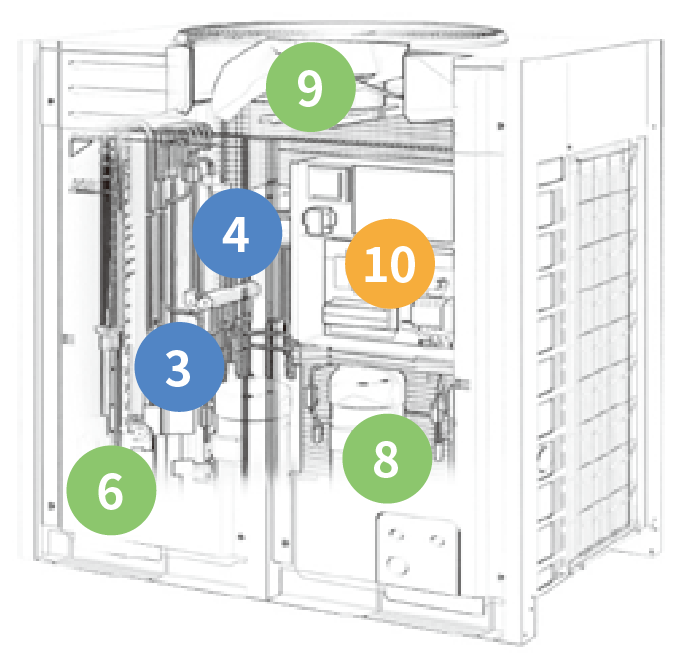 9
4
10
3
8
6