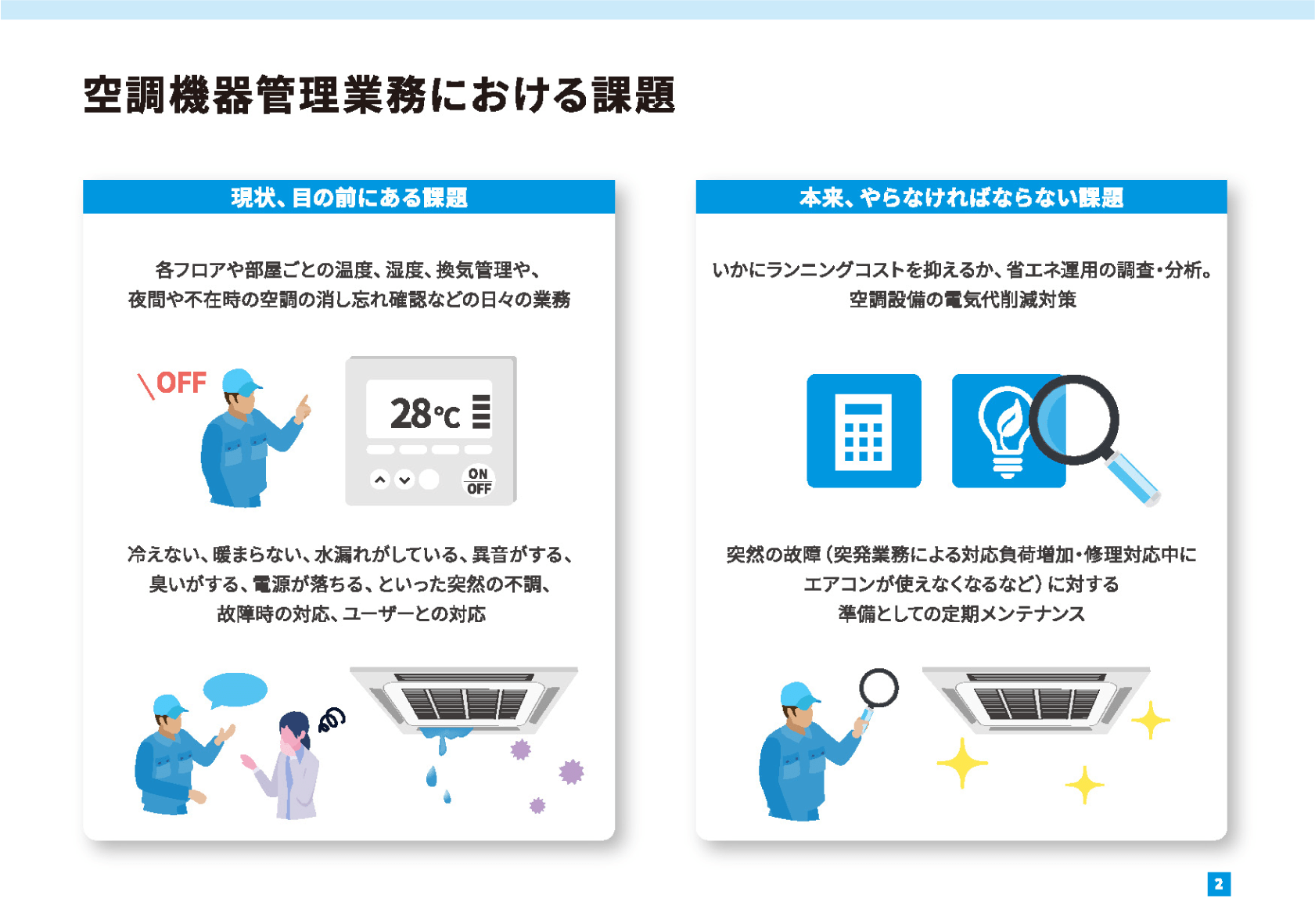 空調機器管理業務における課題

現状、目の前にある課題

各フロアや部屋ごとの温度、湿度、換気管理や、夜間や不在時の空調の消し忘れ確認などの日々の業務

\OFF

28℃

ON OFF

冷えない、暖まらない、水漏れがしている、異音がする、臭いがする、電源が落ちる、といった突然の不調、故障時の対応、ユーザーとの対応

本来、やらなければならない課題

いかにランニングコストを抑えるか、省エネ運用の調査・分析。空調設備の電気代削減対策

突然の故障（突発業務による対応負荷増加・修理対応中にエアコンが使えなくなるなど）に対する準備としての定期メンテナンス

2